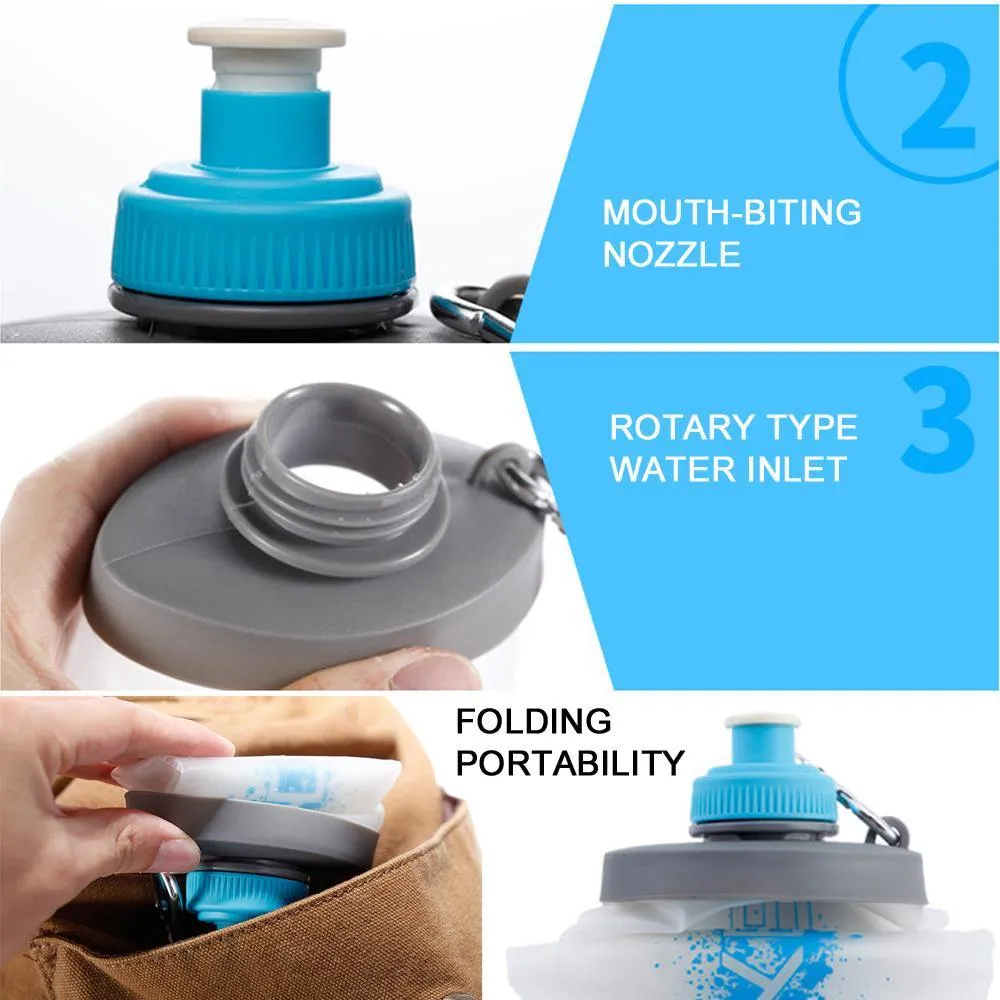 2

MOUTH-BITING NOZZLE

3

ROTARY TYPE WATER INLET

FOLDING PORTABILITY